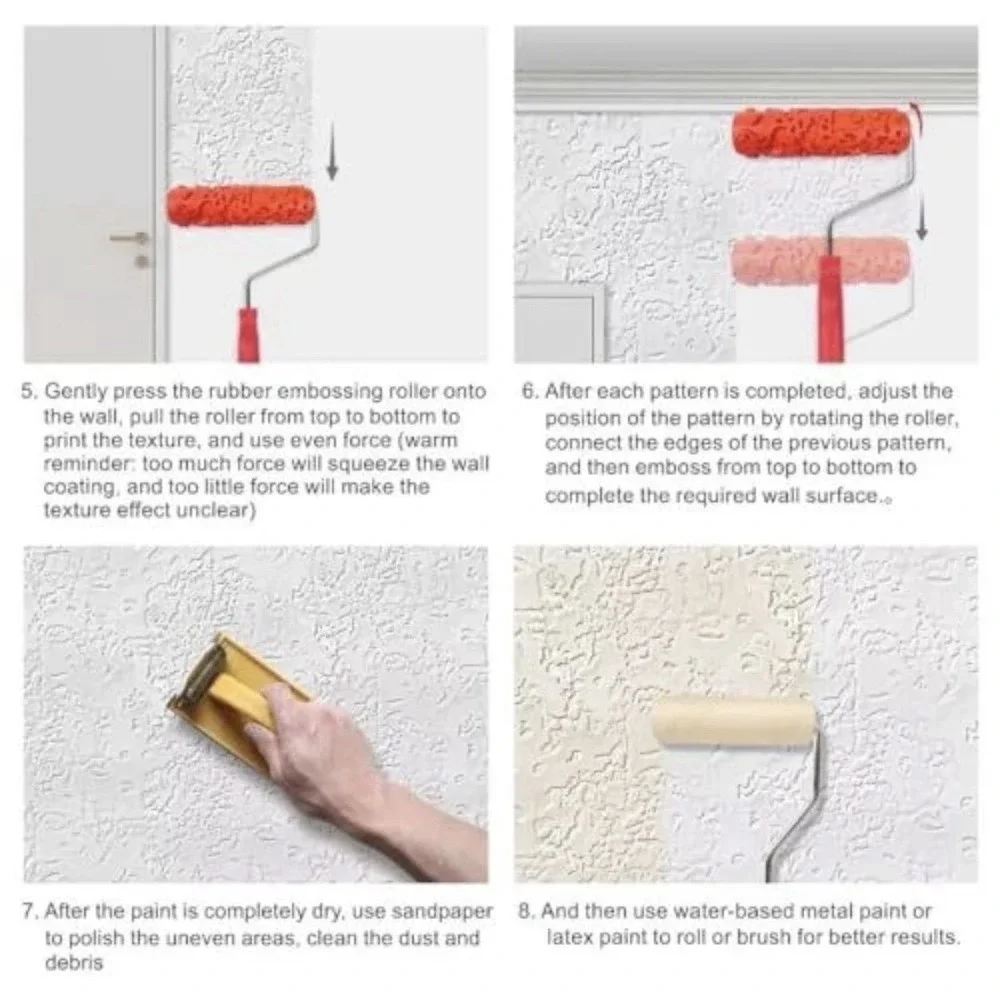 5. Gently press the rubber embossing roller onto the wall, pull the roller from top to bottom to print the texture, and use even force (warm reminder: too much force will squeeze the wall coating, and too little force will make the texture effect unclear)

6. After each pattern is completed, adjust the position of the pattern by rotating the roller, connect the edges of the previous pattern, and then emboss from top to bottom to complete the required wall surface.。

7. After the paint is completely dry, use sandpaper to polish the uneven areas, clean the dust and debris

8. And then use water-based metal paint or latex paint to roll or brush for better results.